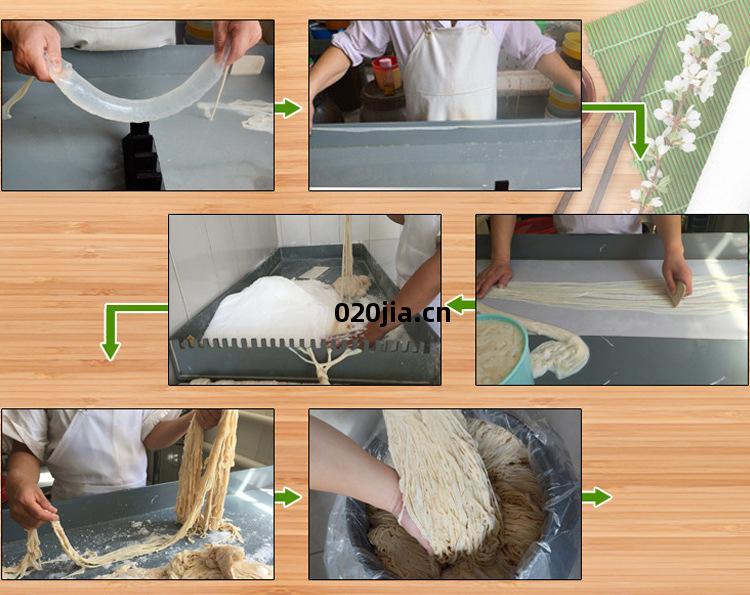 020jia.cn